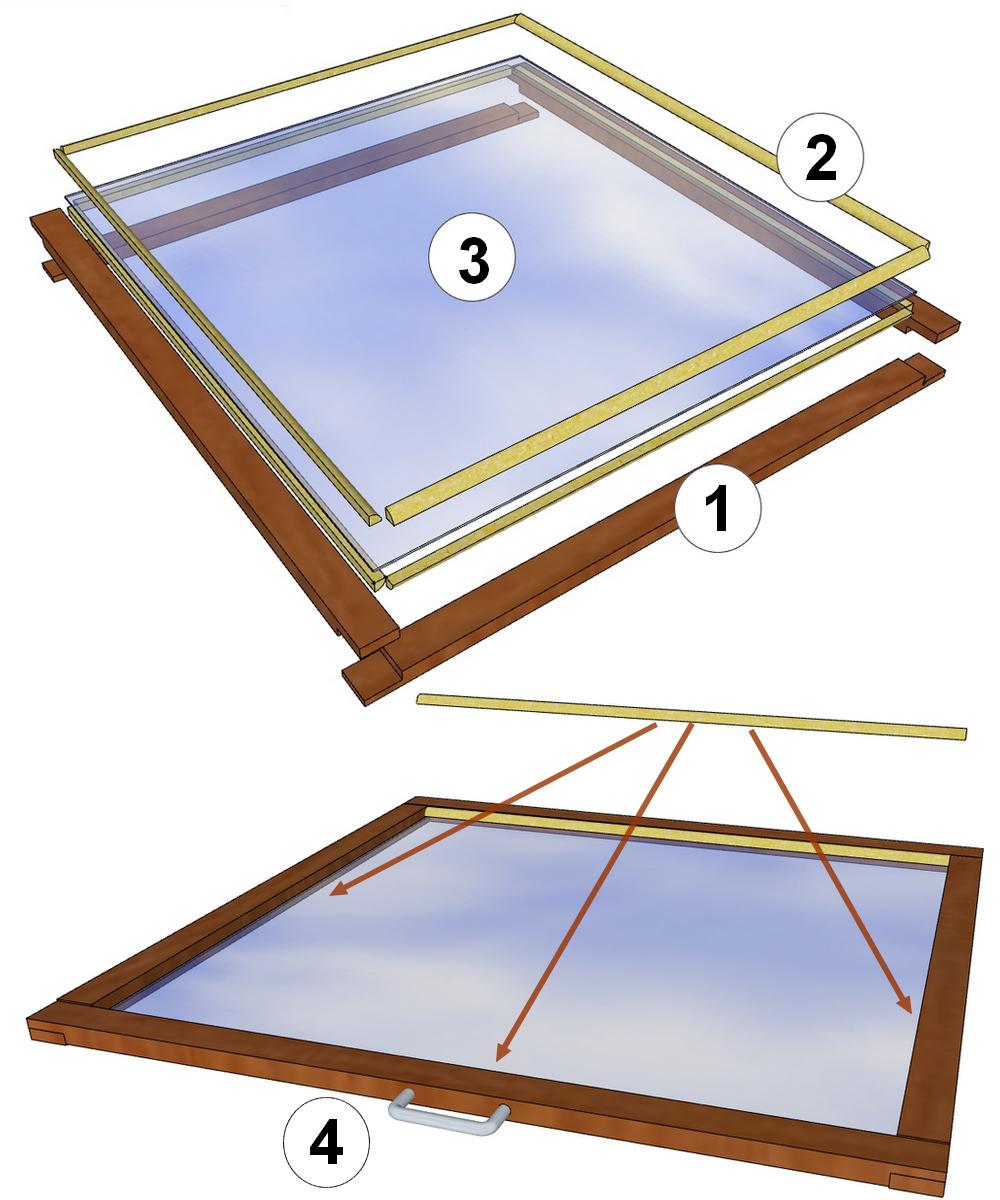 2
3
1
4